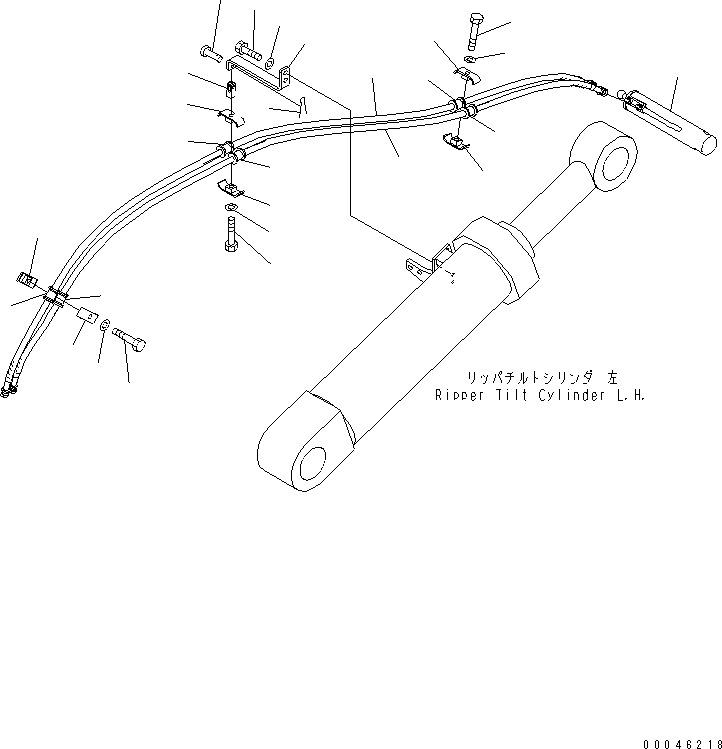 リッパチルトシリンダ 左
Ripper Tilt Cylinder L.H.

00046218