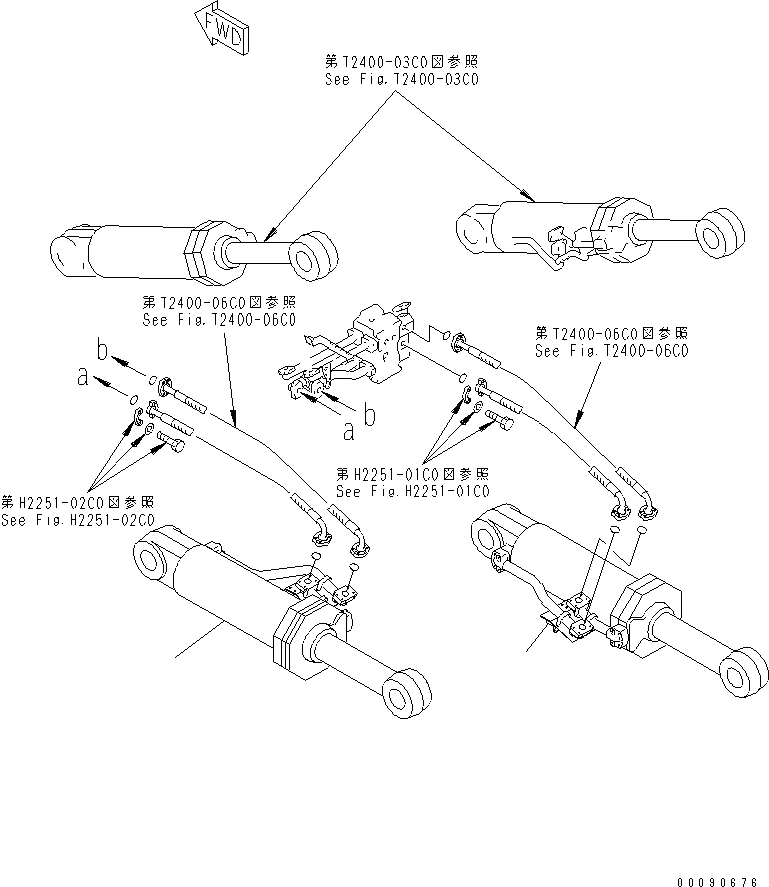 FWD

第T2400-03C0図参照
See Fig.T2400-03C0

第T2400-06C0図参照
See Fig.T2400-06C0

第T2400-06C0図参照
See Fig.T2400-06C0

b
a

a b

第H2251-01C0図参照
See Fig.H2251-01C0

第H2251-02C0図参照
See Fig.H2251-02C0

00090676