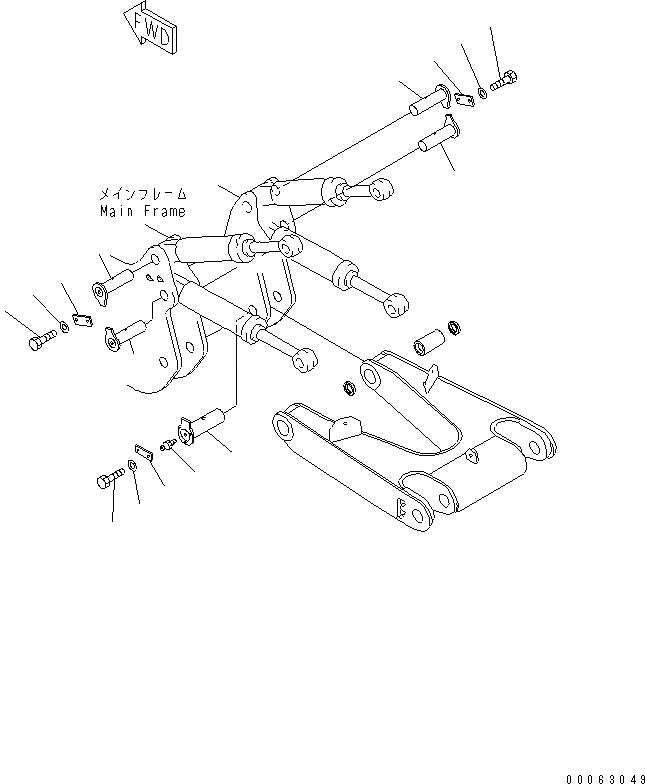 FWD

メインフレーム
Main Frame

00063049