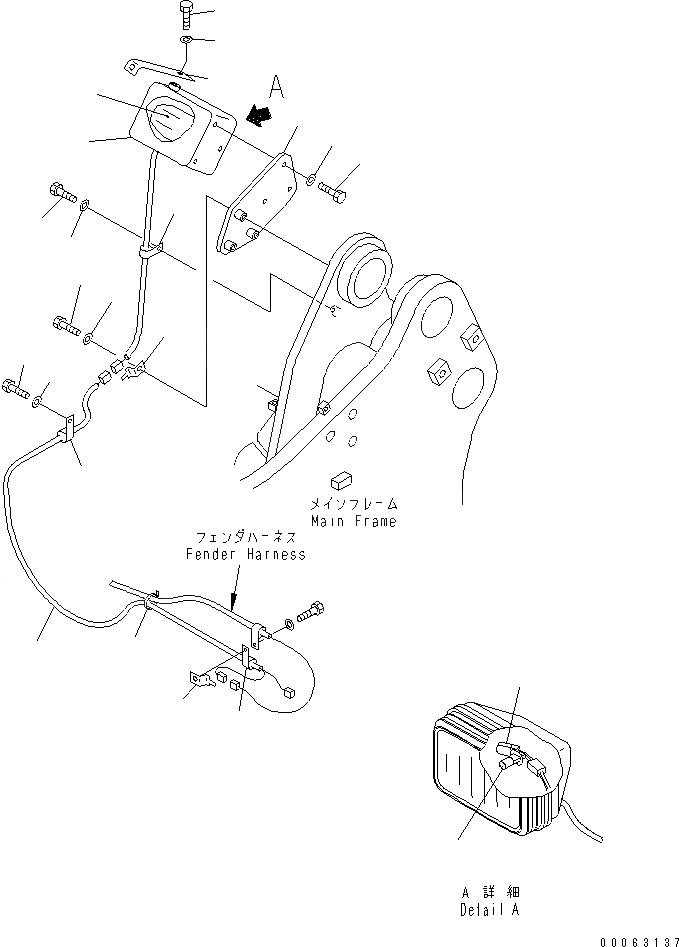 A

メインフレーム
Main Frame

フェンダハーネス
Fender Harness

A 詳細
Detail A

00063137