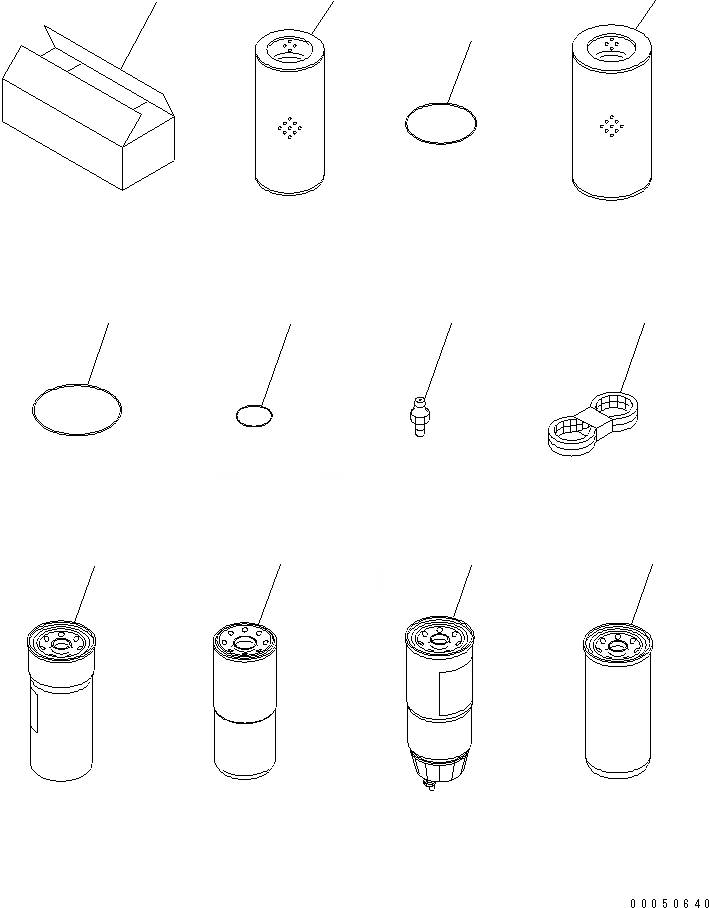 00050640