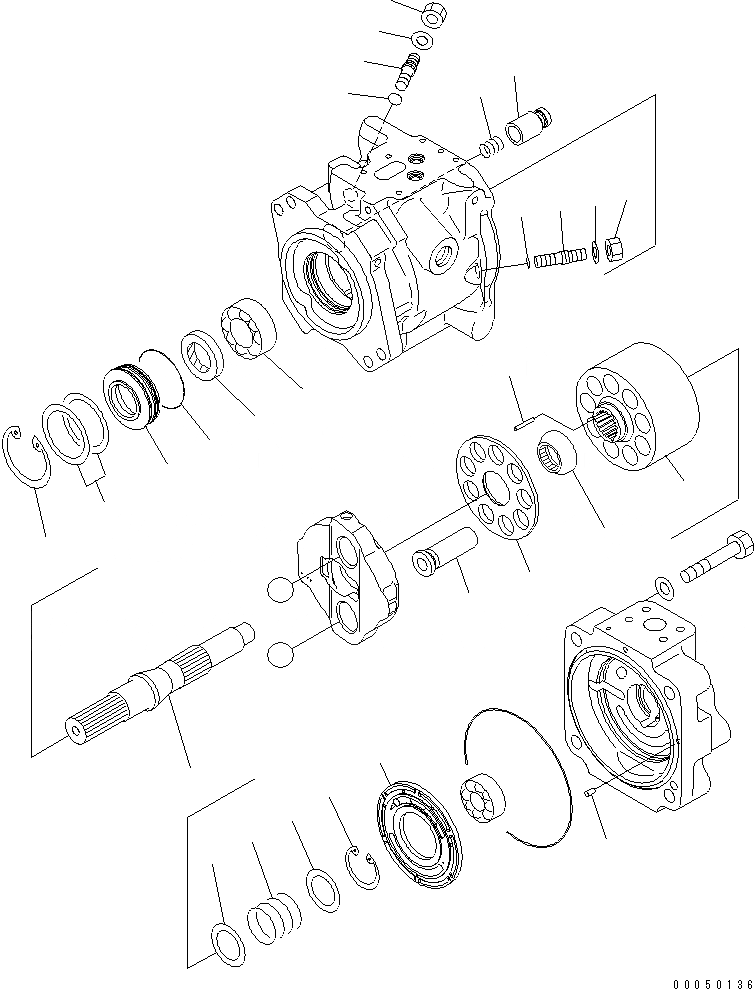 00050136