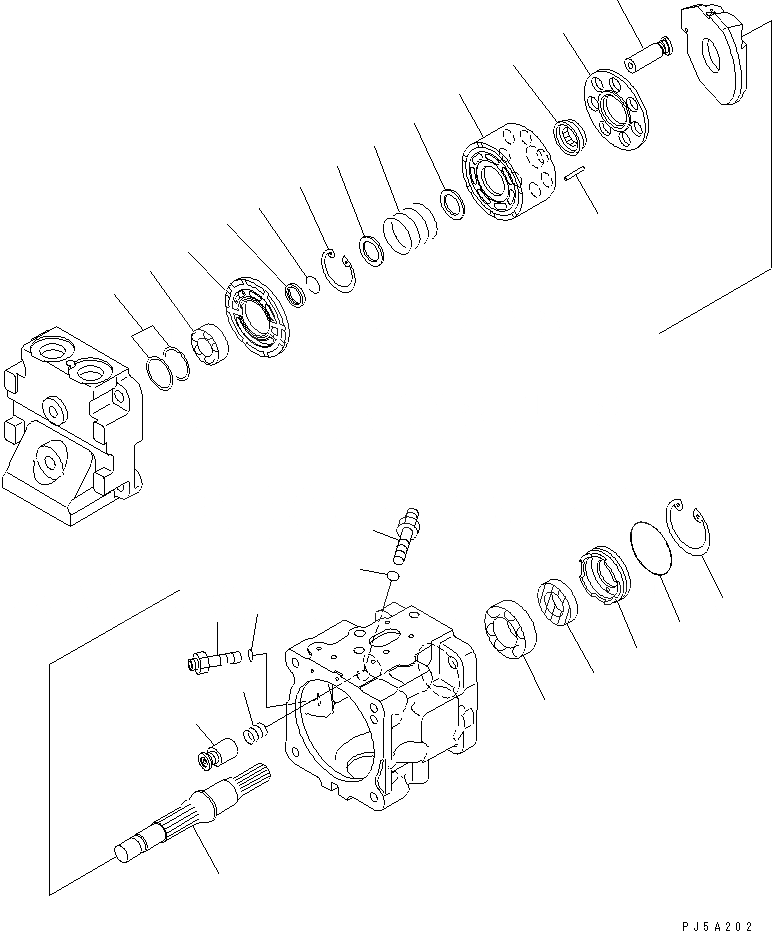 PJ5A202