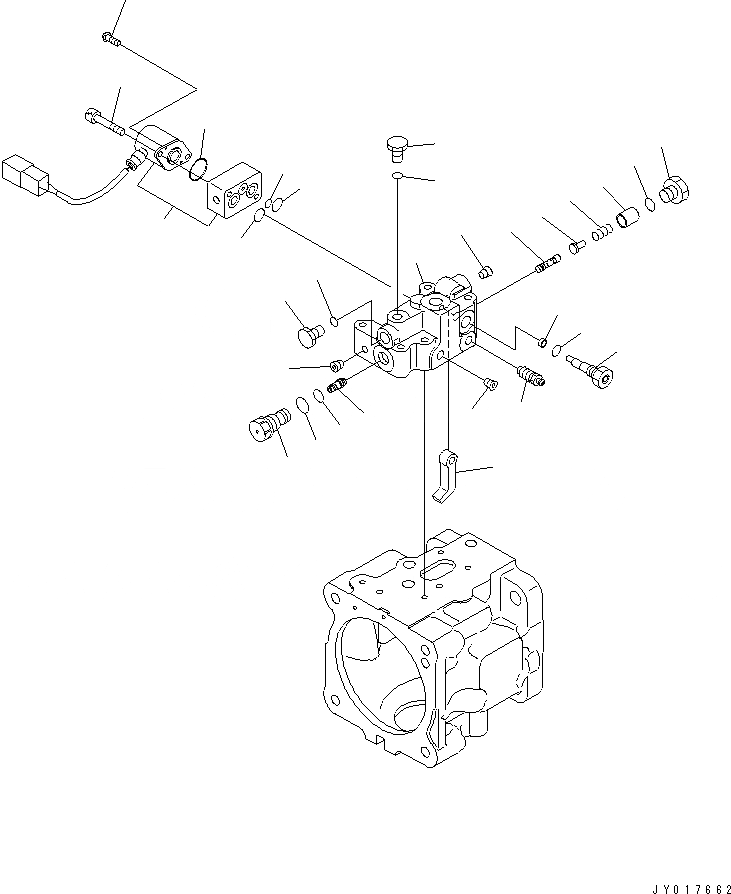 JY017662