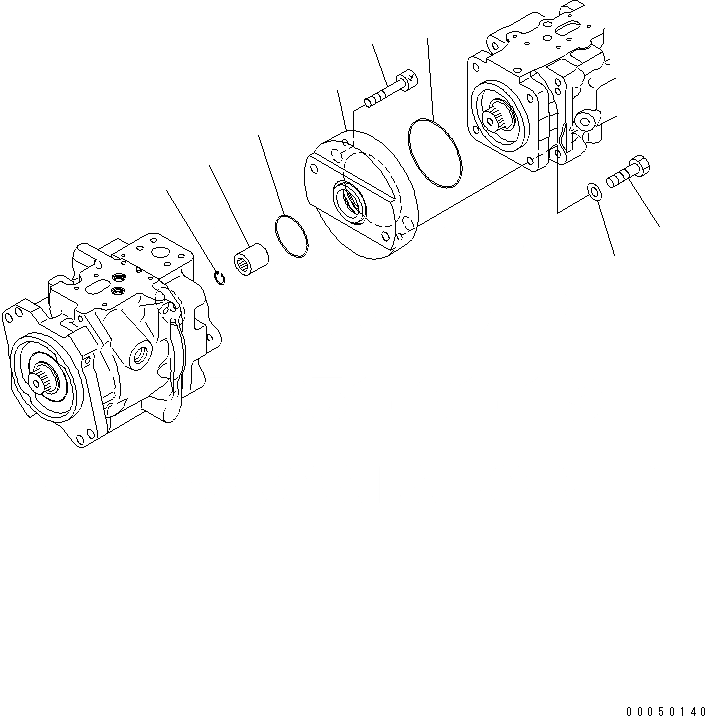 00050140