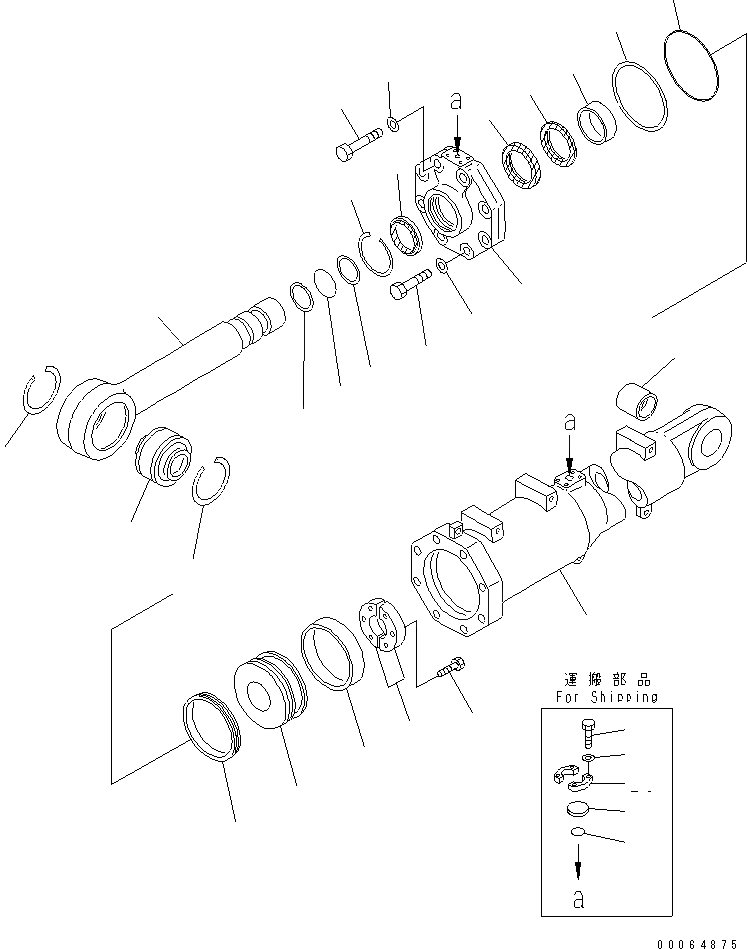 a

a

運搬部品
For Shipping

a

00064875