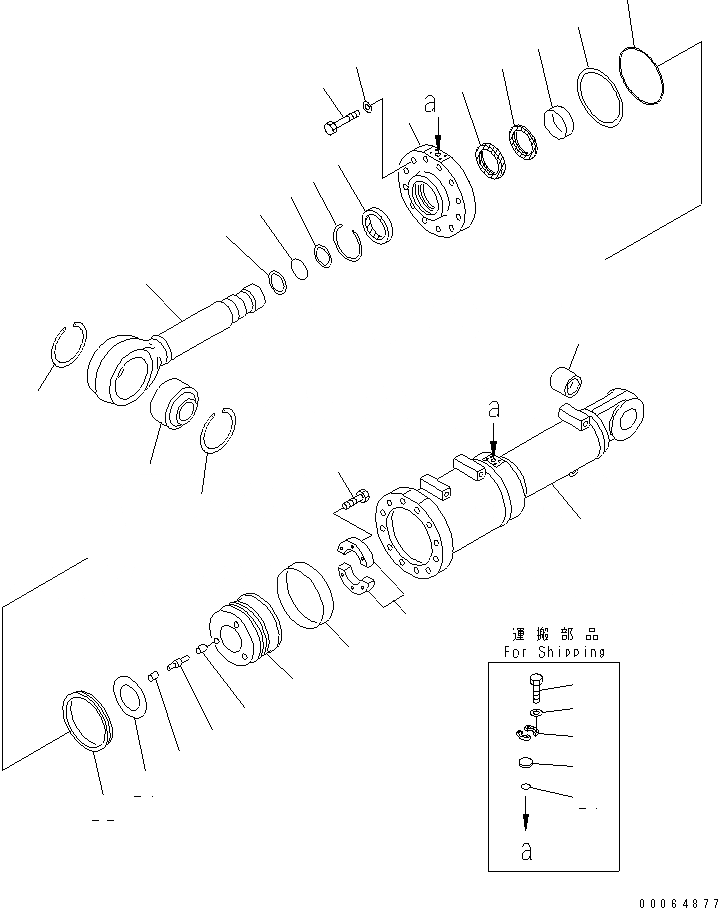 a

a

運搬部品
For Shipping

a

00064877