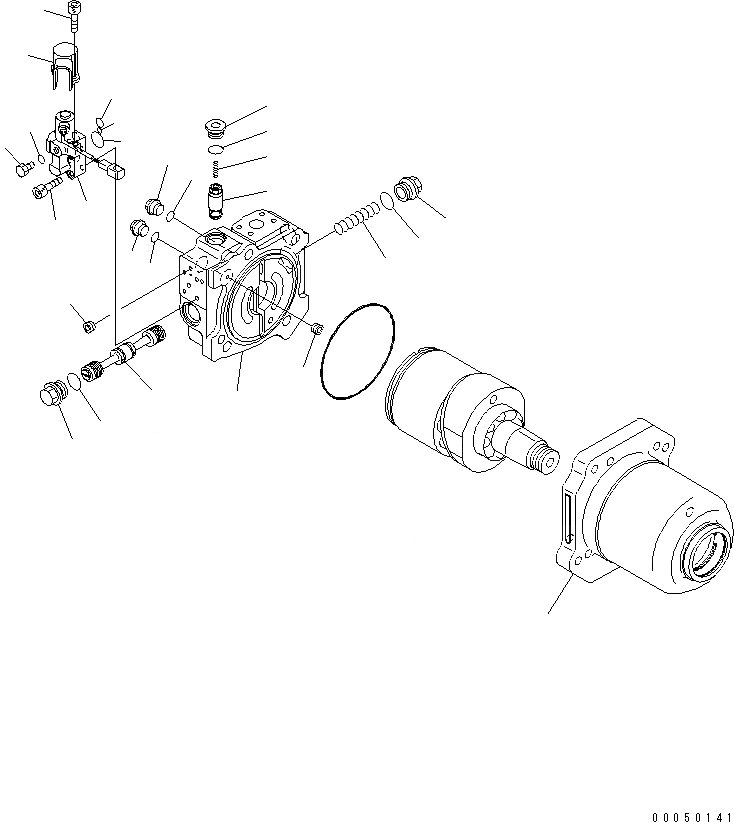 00050141