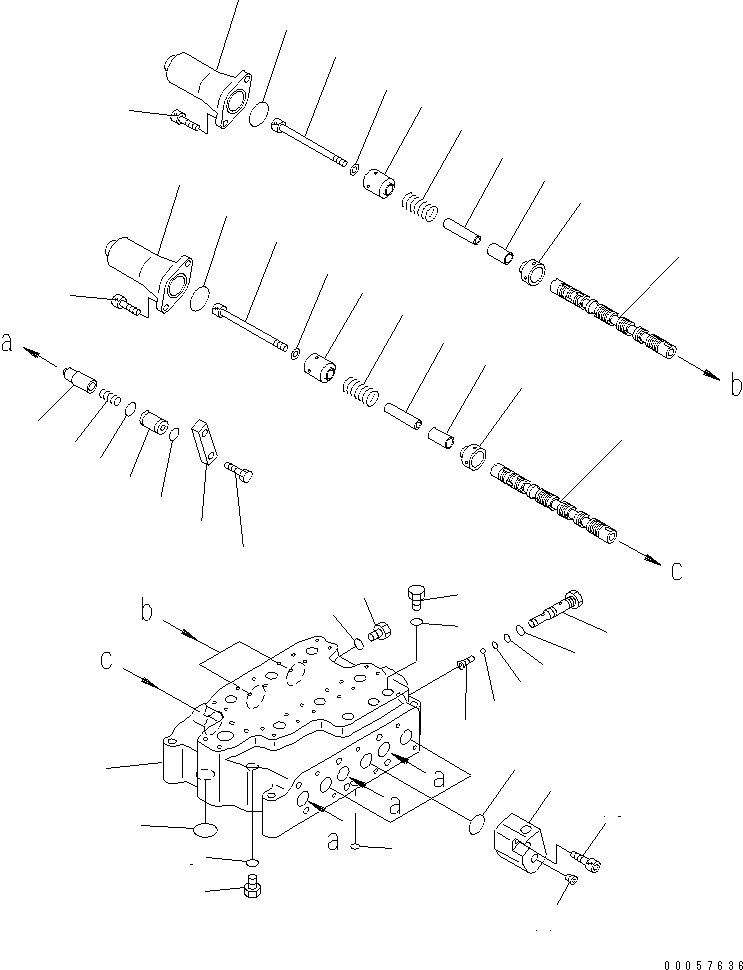 a
b
c
b
c
a
a
a
00057636