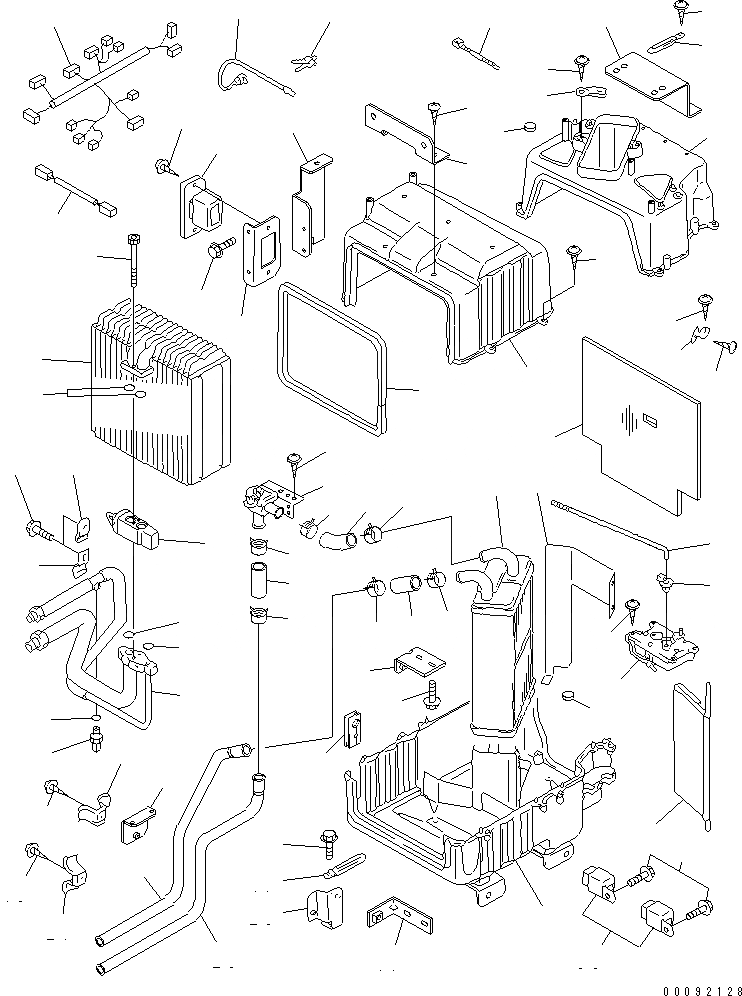 00092128