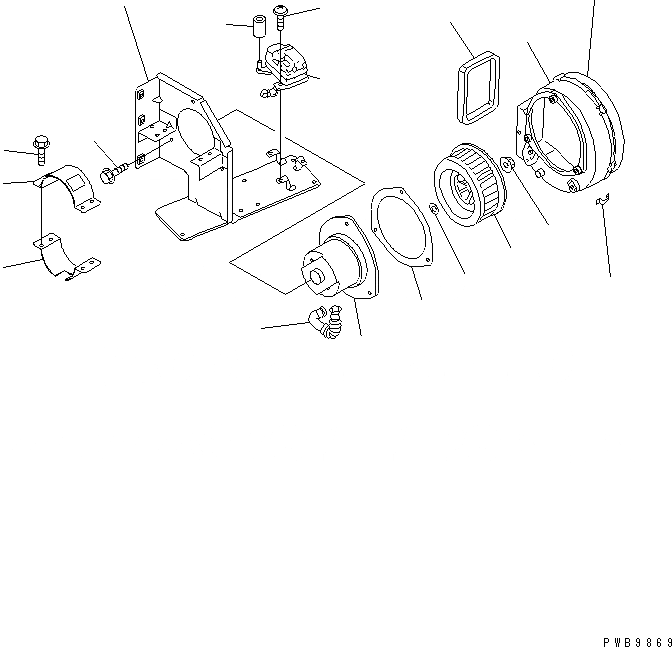 PWB9869