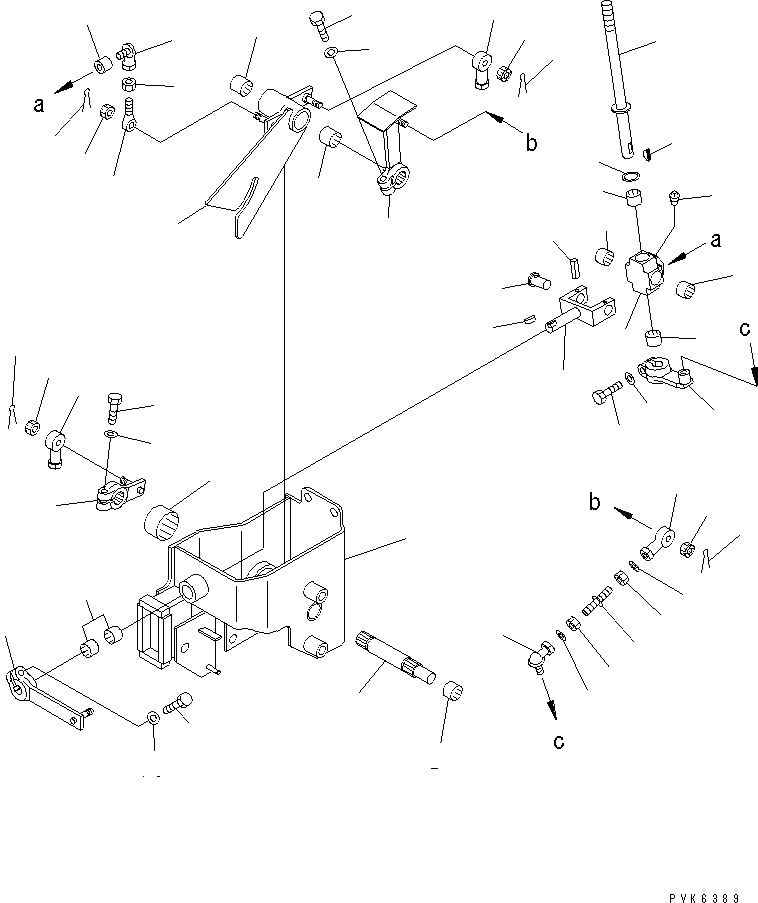 a

b

a

c

b

c

PVK6389