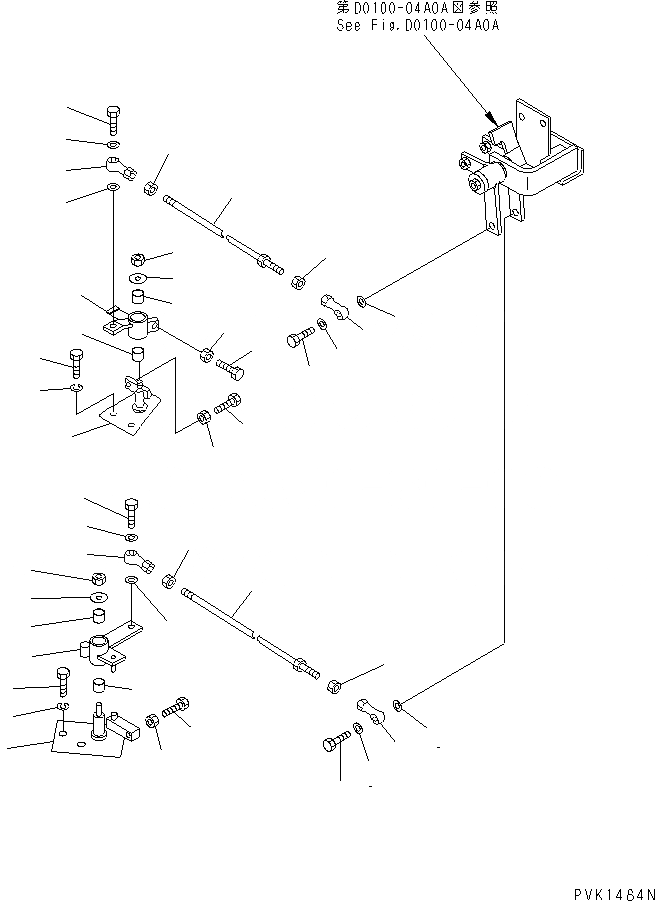 第D0100-04A0A図参照
See Fig.D0100-04A0A

PVK1464N