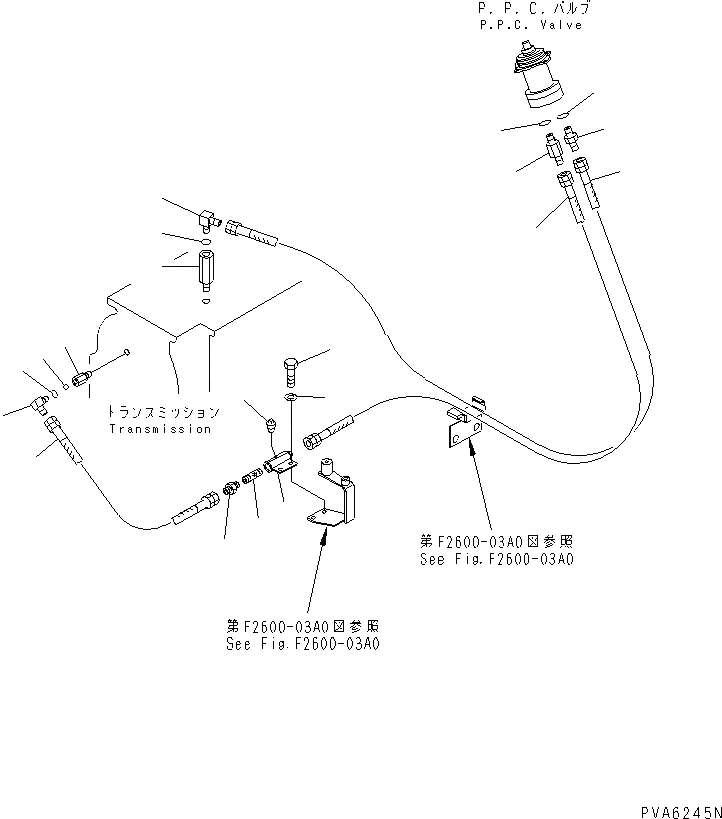 P. P. C. バルブ
P.P.C. Valve

トランスミッション
Transmission

第F2600-03A0図参照
See Fig.F2600-03A0

第F2600-03A0図参照
See Fig.F2600-03A0

PVA6245N