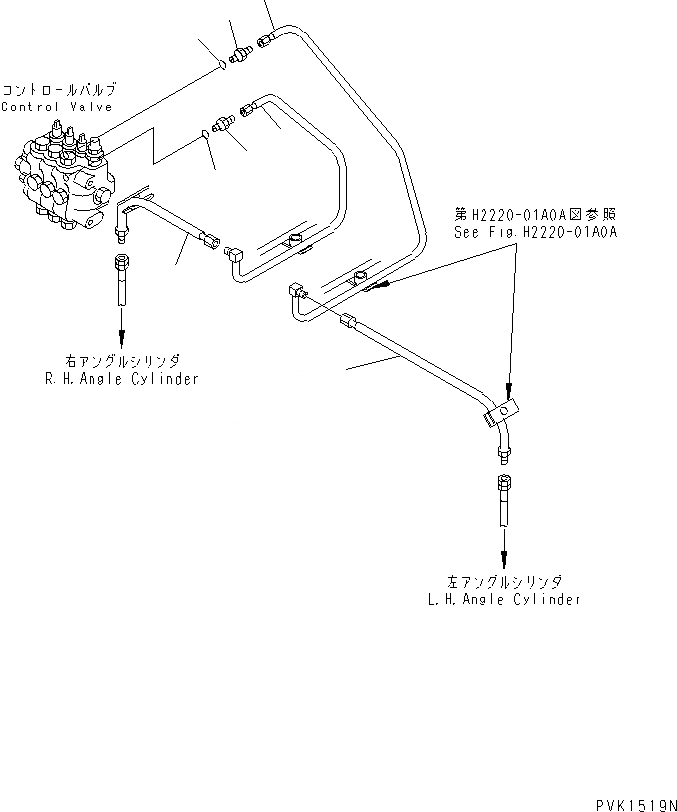 コントロールバルブ
Control Valve

第H2220-01A0A図参照
See Fig.H2220-01A0A

右アングルシリンダ
R.H.Angle Cylinder

左アングルシリンダ
L.H.Angle Cylinder

PVK1519N