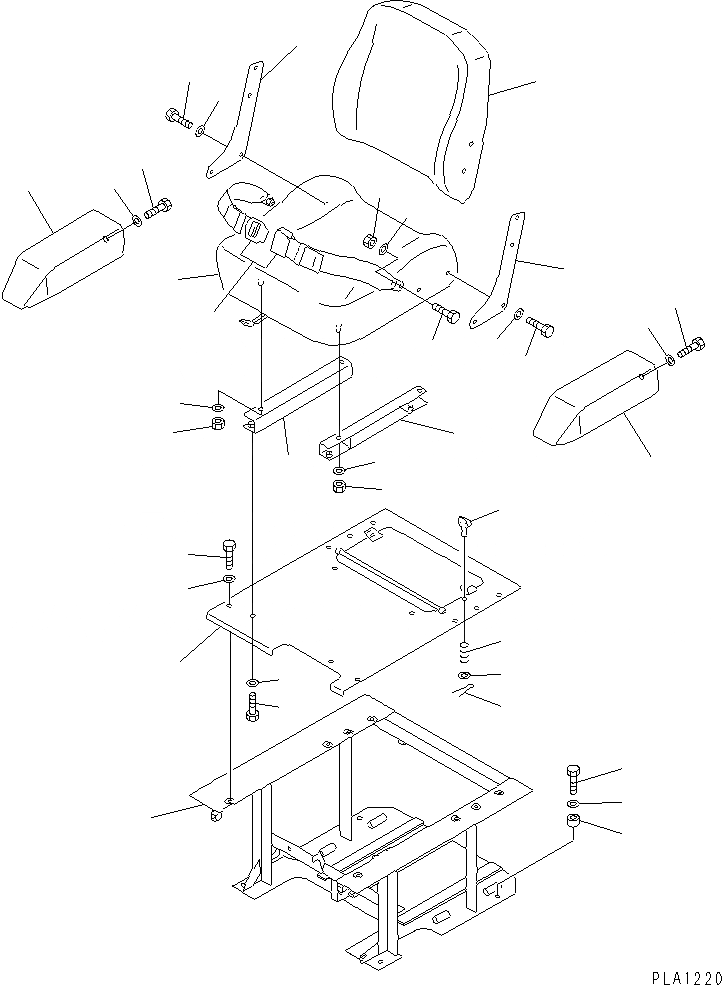 PLA1220