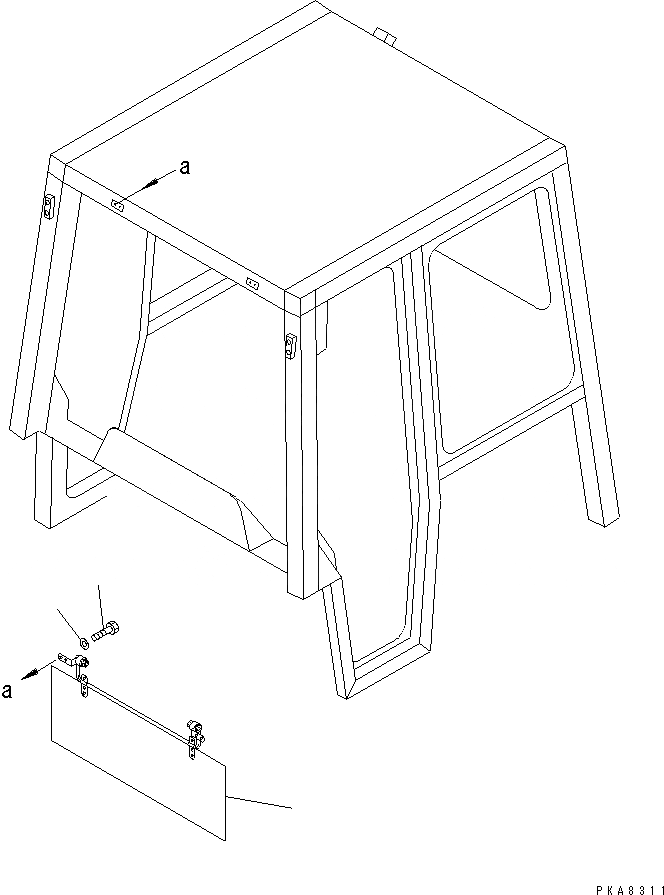 a

a

PKA8311