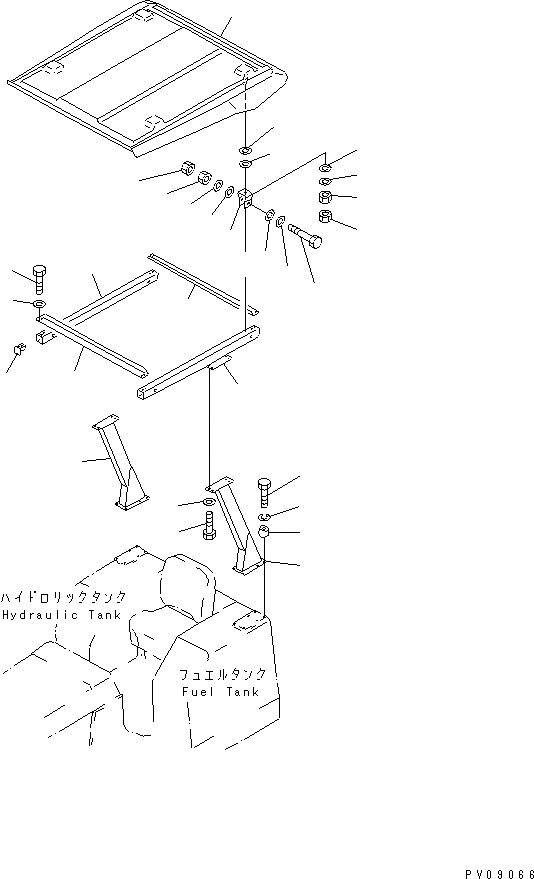 ハイドロリックタンク
Hydraulic Tank

フュエルタンク
Fuel Tank

PV09066