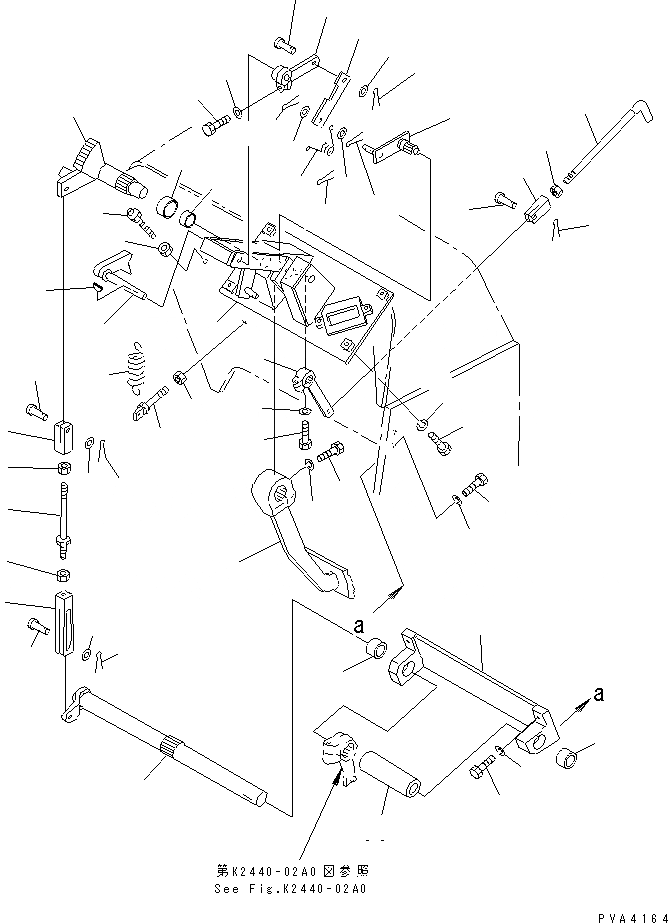 a

a

第K2440-02A0図参照
See Fig.K2440-02A0

PVA4164