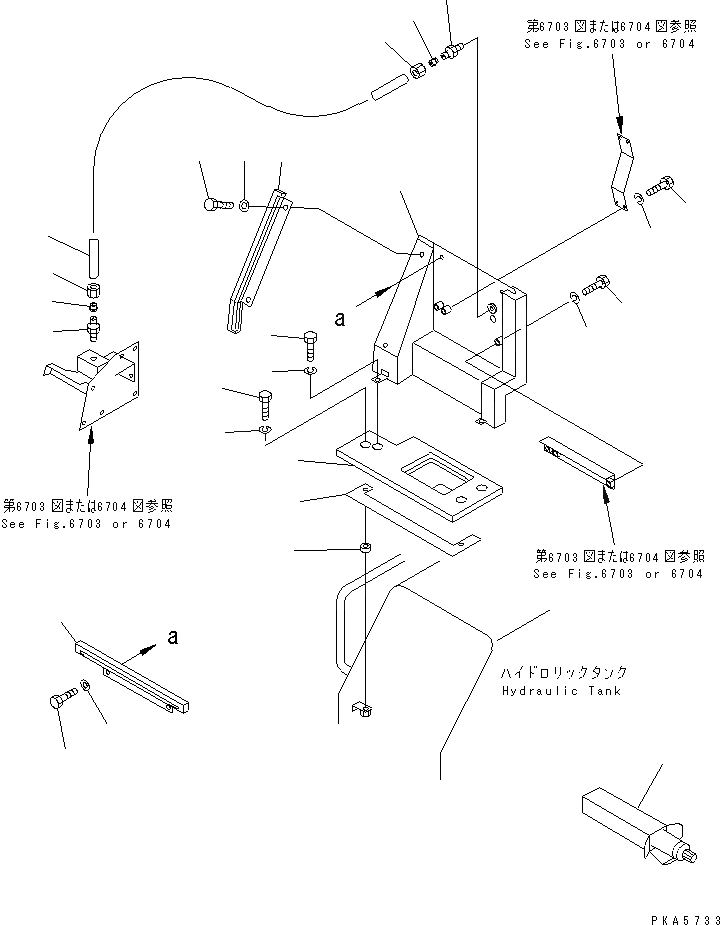 第6703図または6704図参照
See Fig.6703 or 6704

a

第6703図または6704図参照
See Fig.6703 or 6704

第6703図または6704図参照
See Fig.6703 or 6704

a

ハイドロリックタンク
Hydraulic Tank

PKA5733