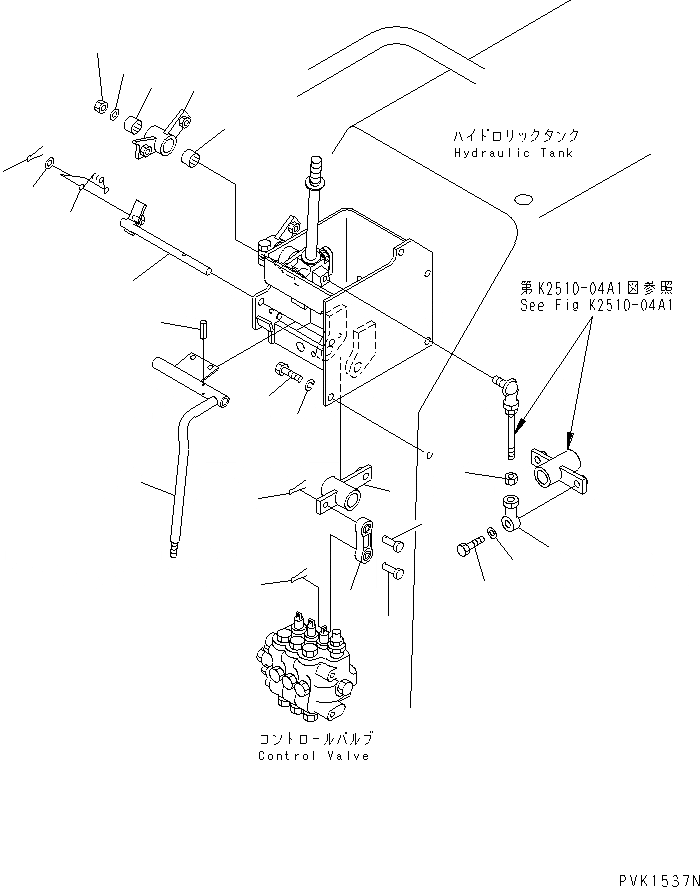 ハイドロリックタンク
Hydraulic Tank

第K2510-04A1図参照
See Fig K2510-04A1

コントロールバルブ
Control Valve

PVK1537N