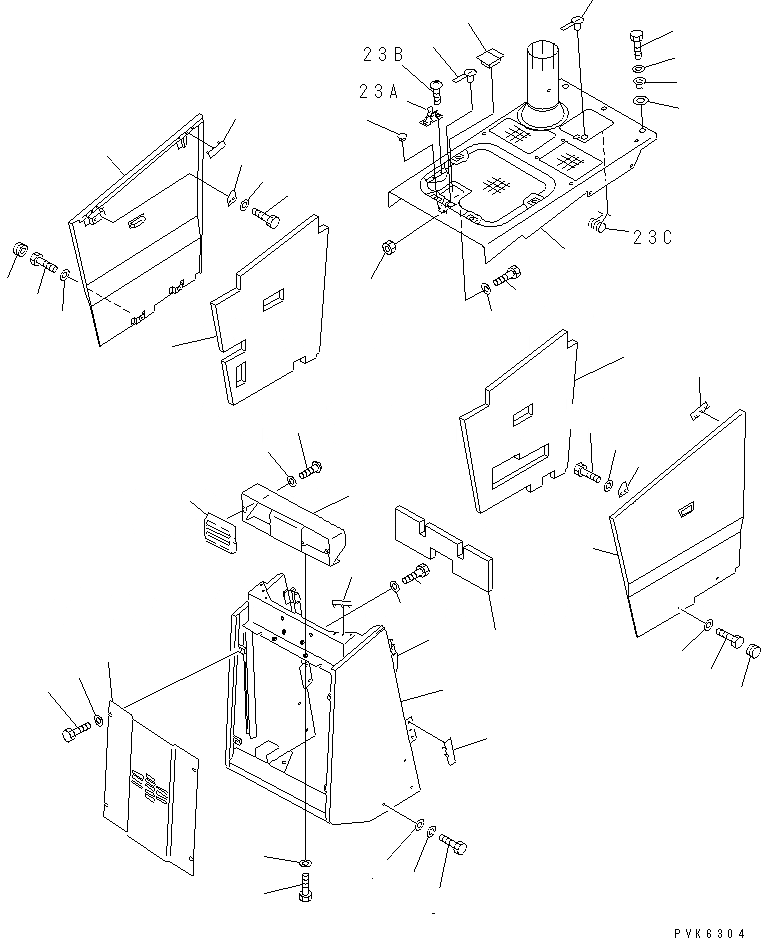 23B
23A
23C
PVK6304