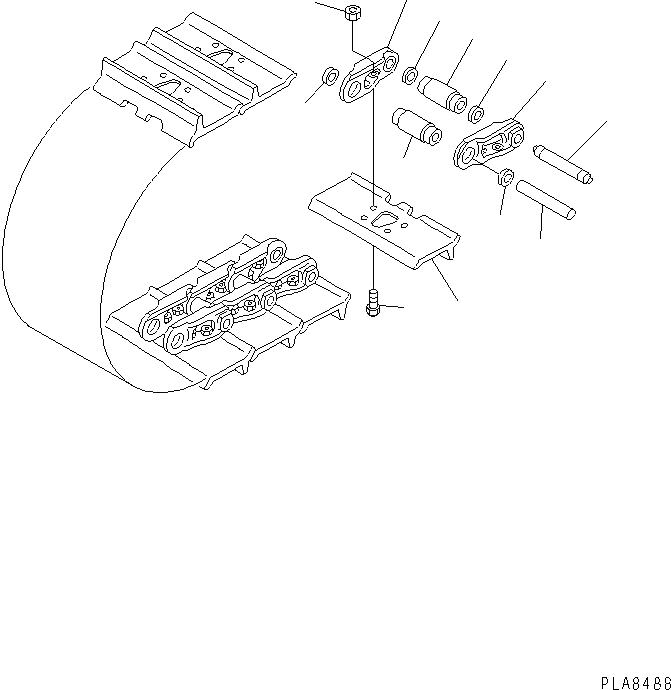 PLA8488