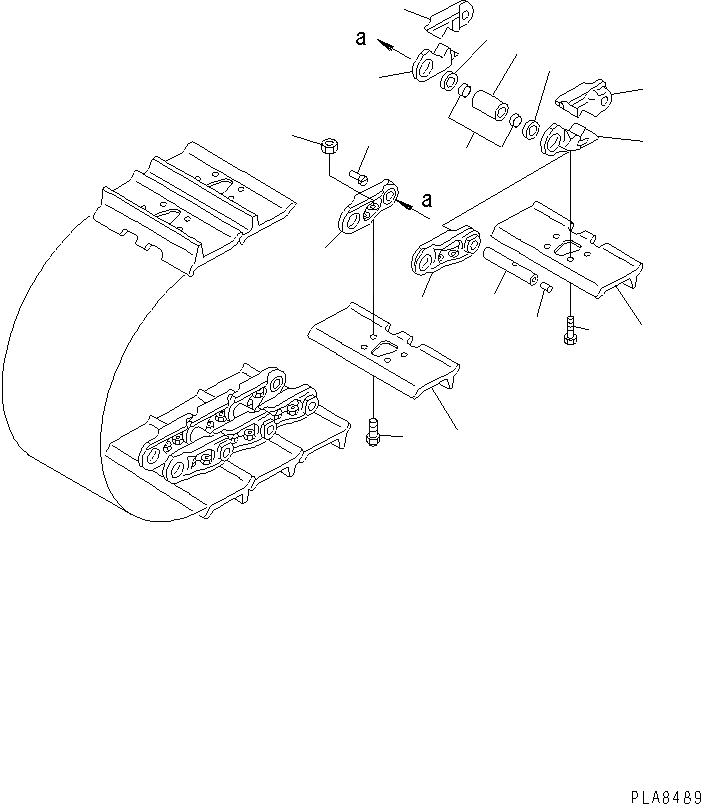 a

a

PLA8489