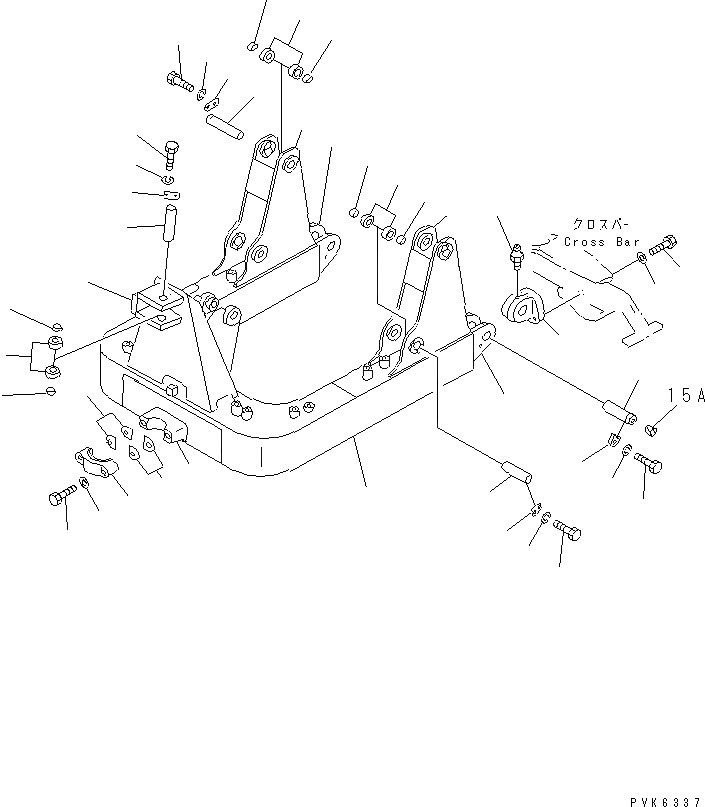 クロスバー
Cross Bar
15A
PVK6337