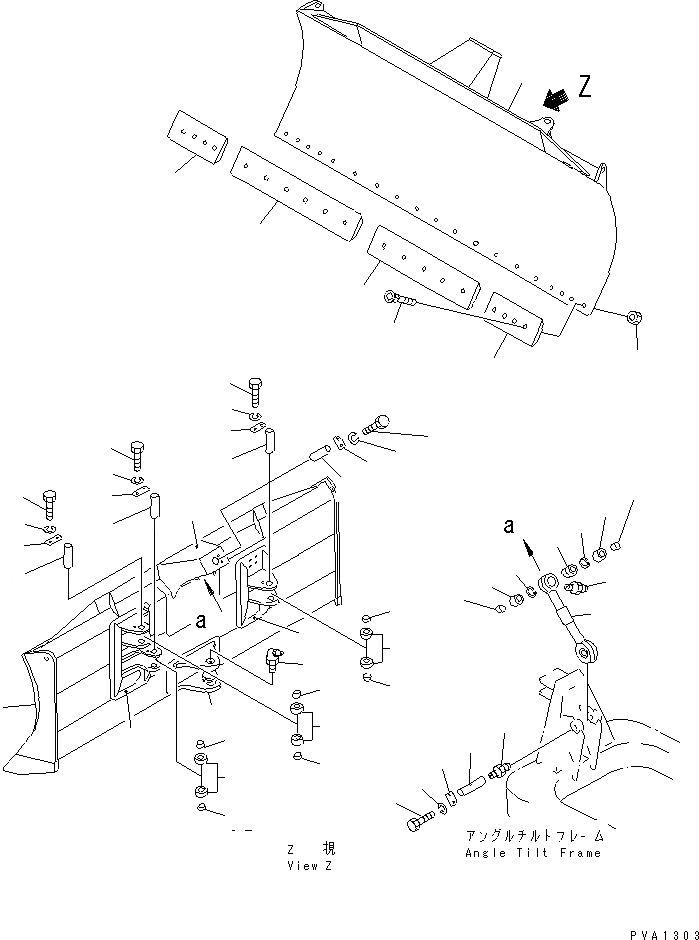 Z

a

a

Z 視
View Z

アングルチルトフレーム
Angle Tilt Frame

PVA1303