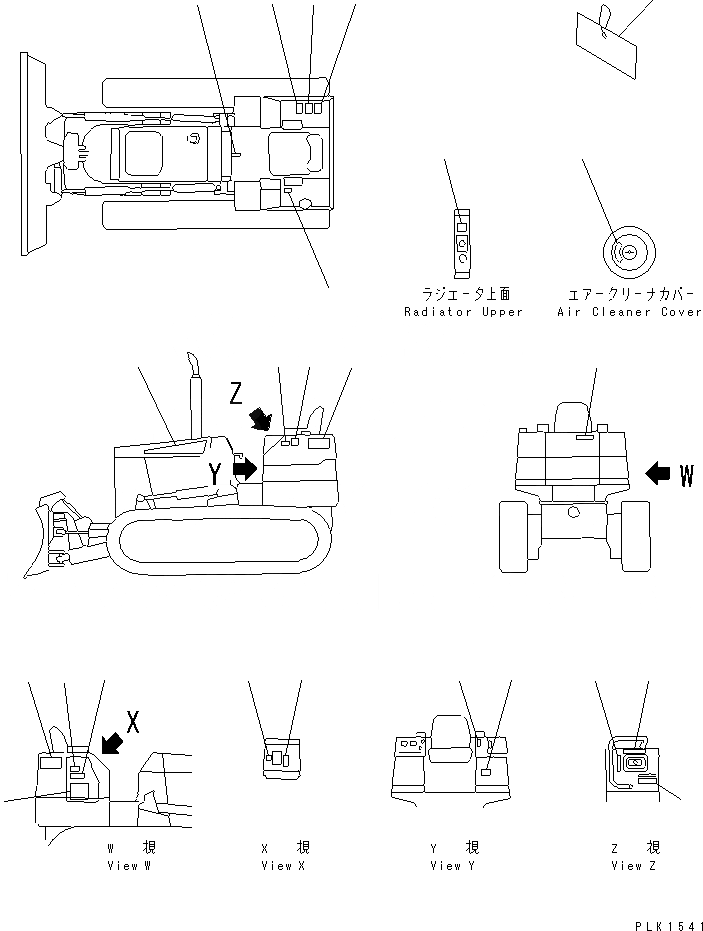 ラジエータ上面
Radiator Upper

エアークリーナカバー
Air Cleaner Cover

Z

Y

W

X

W 視
View W

X 視
View X

Y 視
View Y

Z 視
View Z

PLK1541