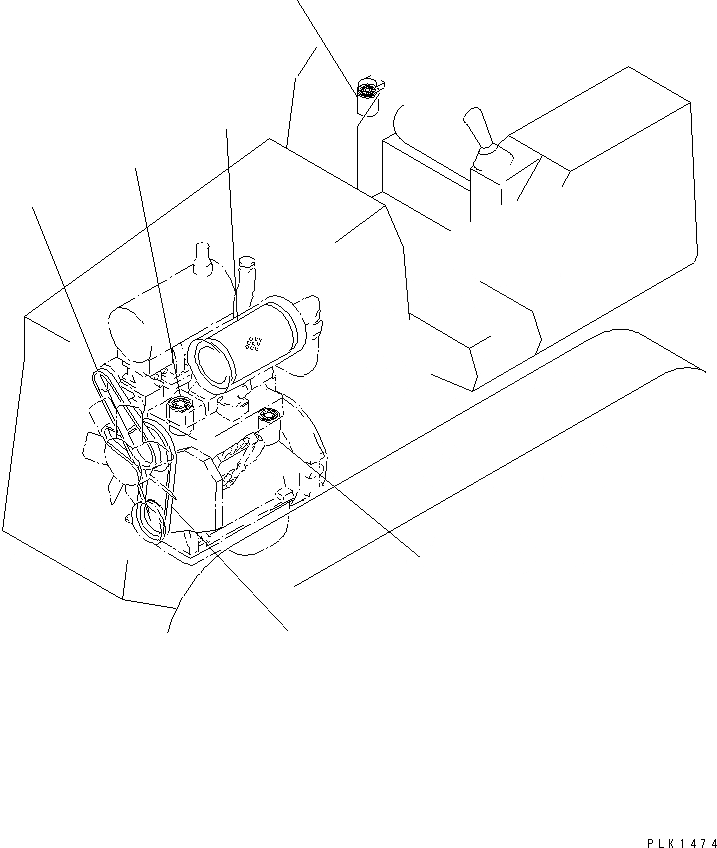 PLK1474