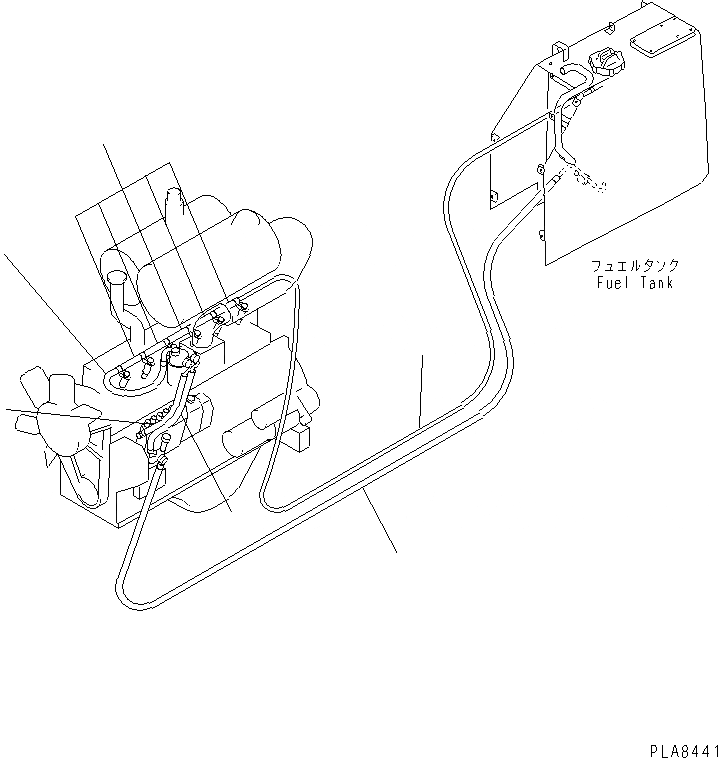 フュエルタンク
Fuel Tank

PLA8441