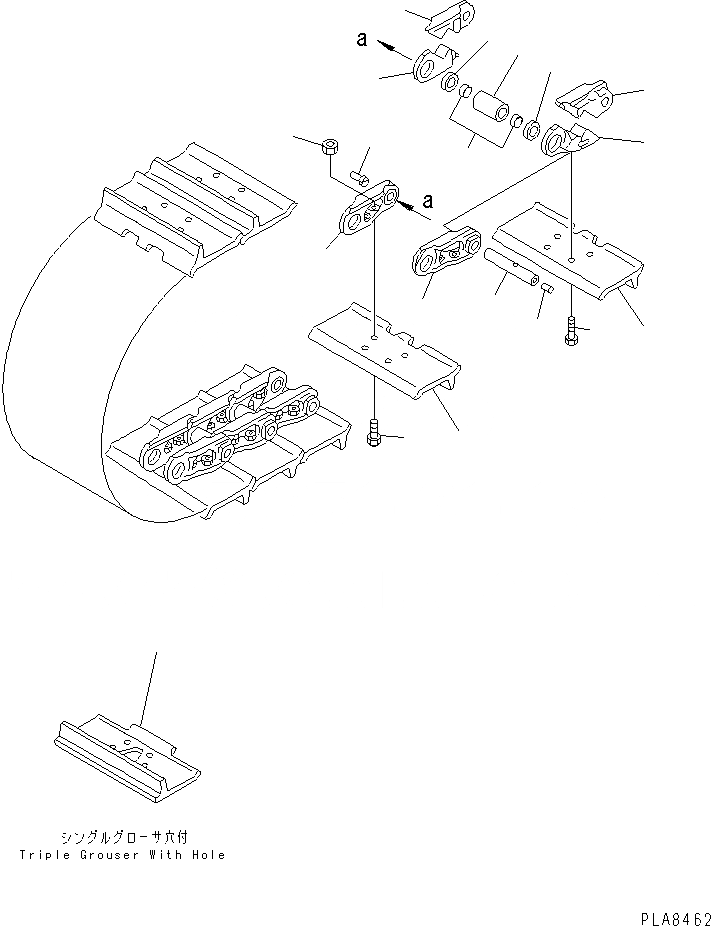 a

a

シングルグローサ穴付
Triple Grouser With Hole

PLA8462