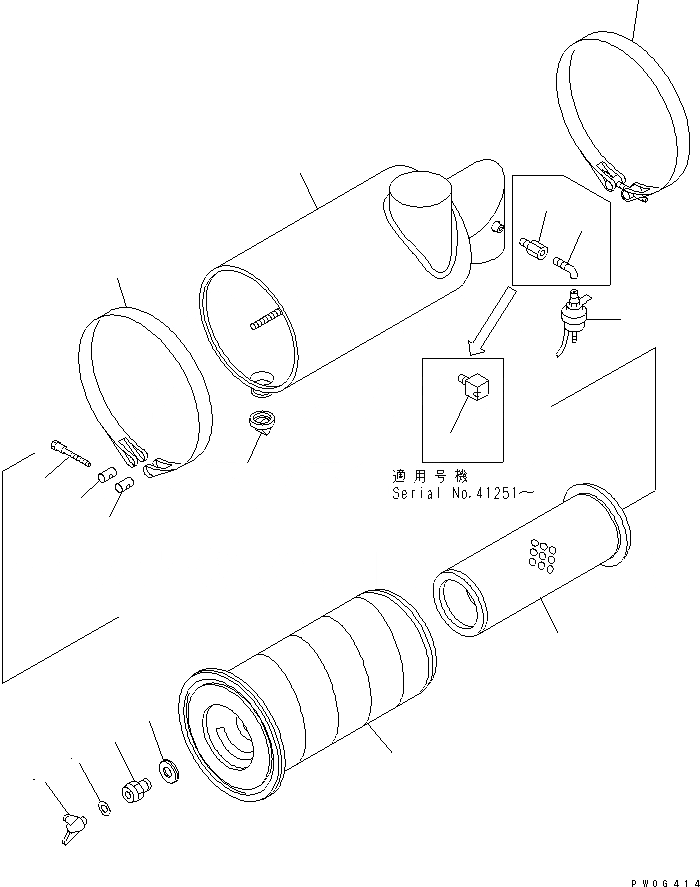 適用号機
Serial No.41251～

PW06414