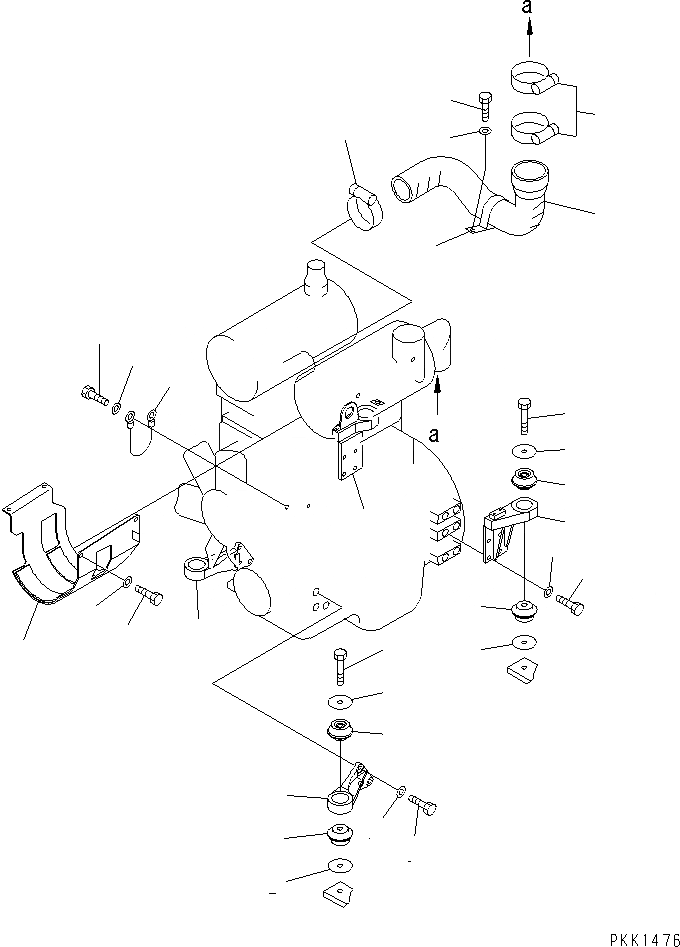 a
a
PKK1476