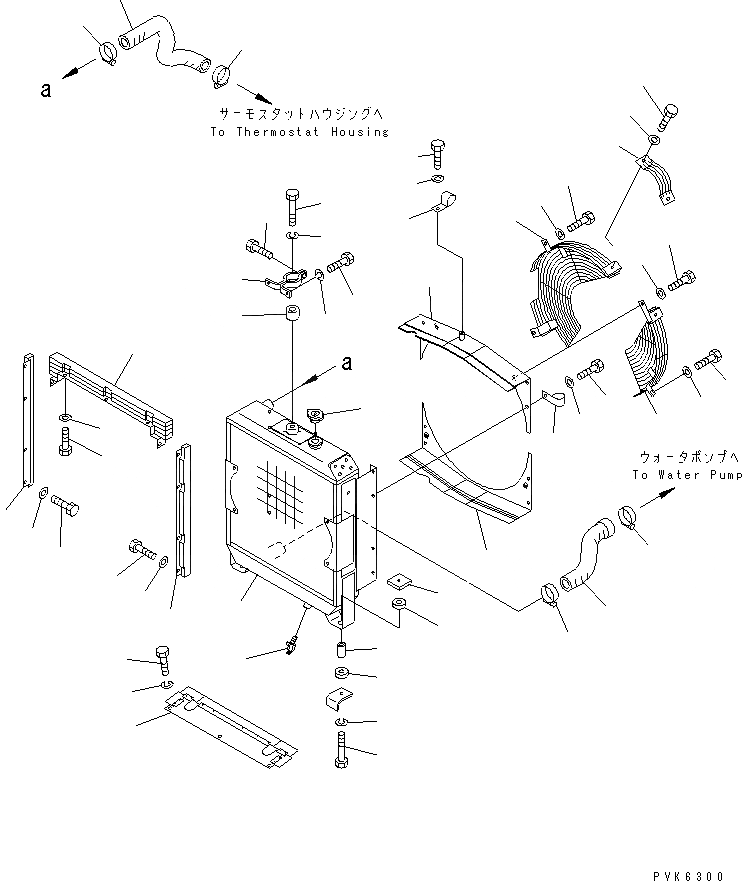 a

サーモスタットハウジングへ
To Thermostat Housing

a

ウォータポンプへ
To Water Pump

PVK6300