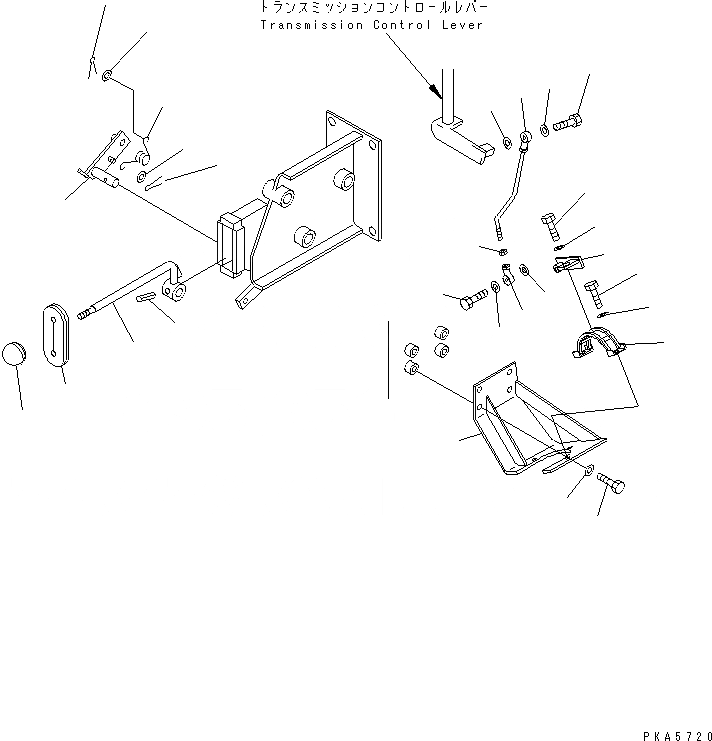 トランスミッションコントロールレバー
Transmission Control Lever

PKA5720