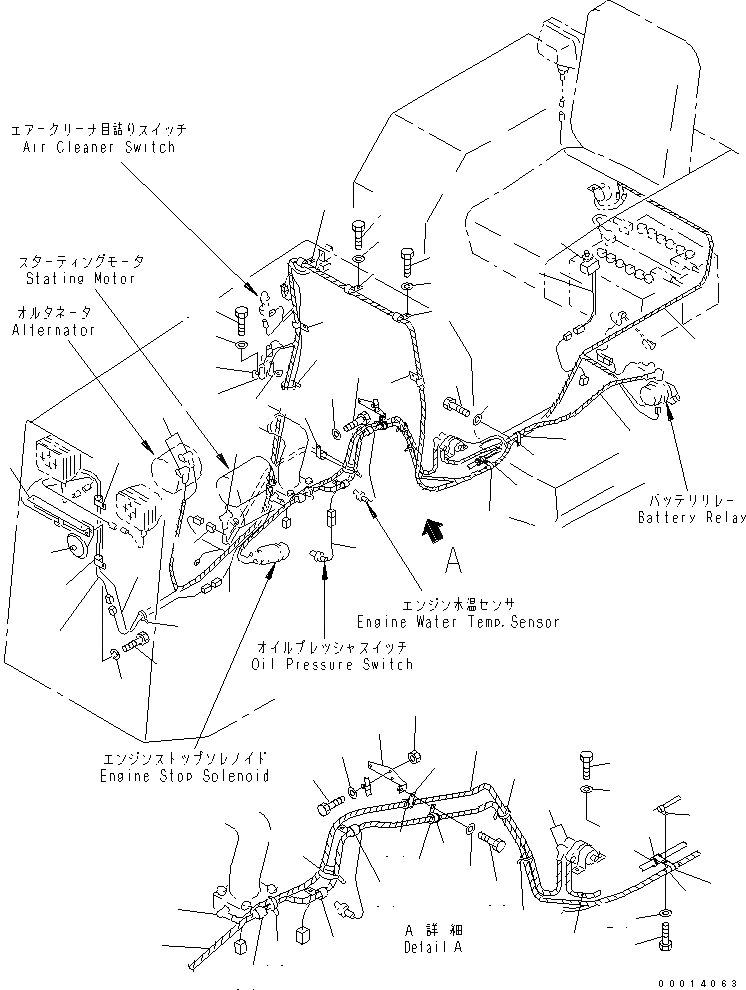 エアークリーナ目詰りスイッチ
Air Cleaner Switch

スターティングモータ
Stating Motor

オルタネータ
Alternator

バッテリリレー
Battery Relay

A

エンジン水温センサ
Engine Water Temp.Sensor

オイルプレッシャスイッチ
Oil Pressure Switch

エンジンストップソレノイド
Engine Stop Solenoid

A 詳細
Detail A

00014063