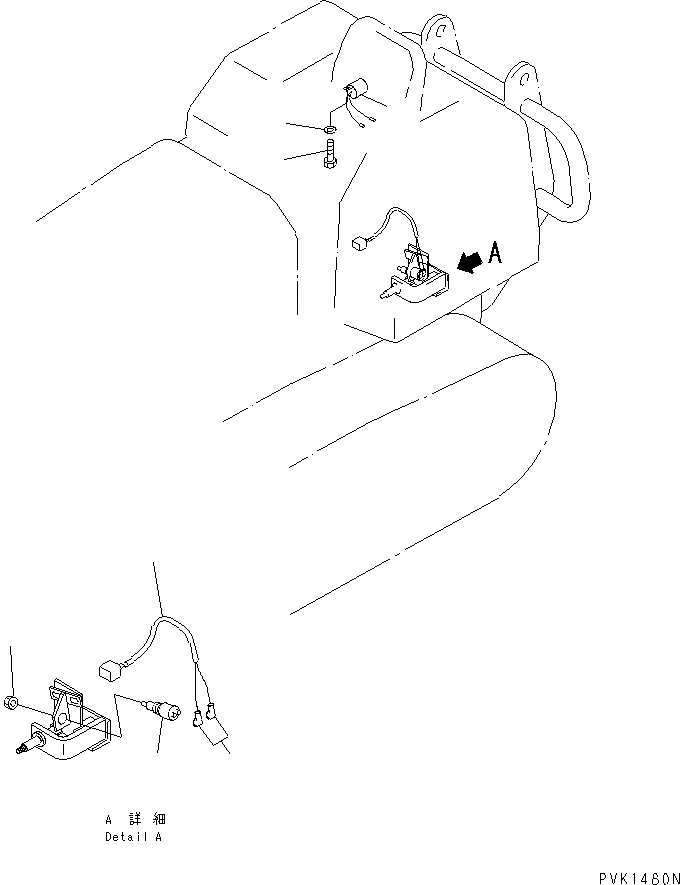 A

A 詳 細
Detail A

PVK1460N