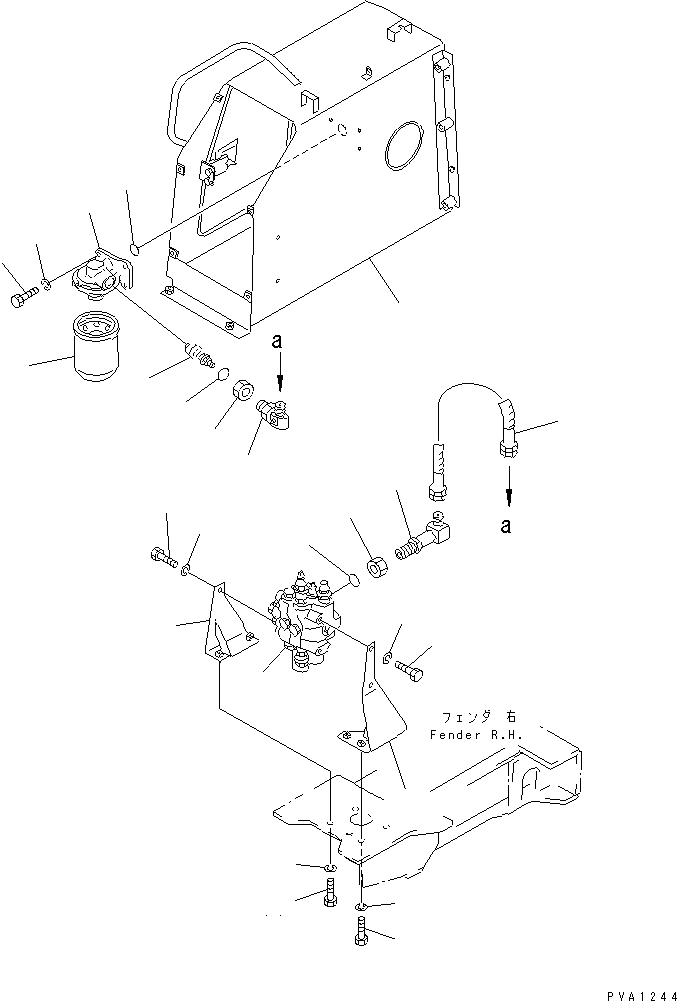 a

a

フェンダ 右
Fender R.H.

PVA1244