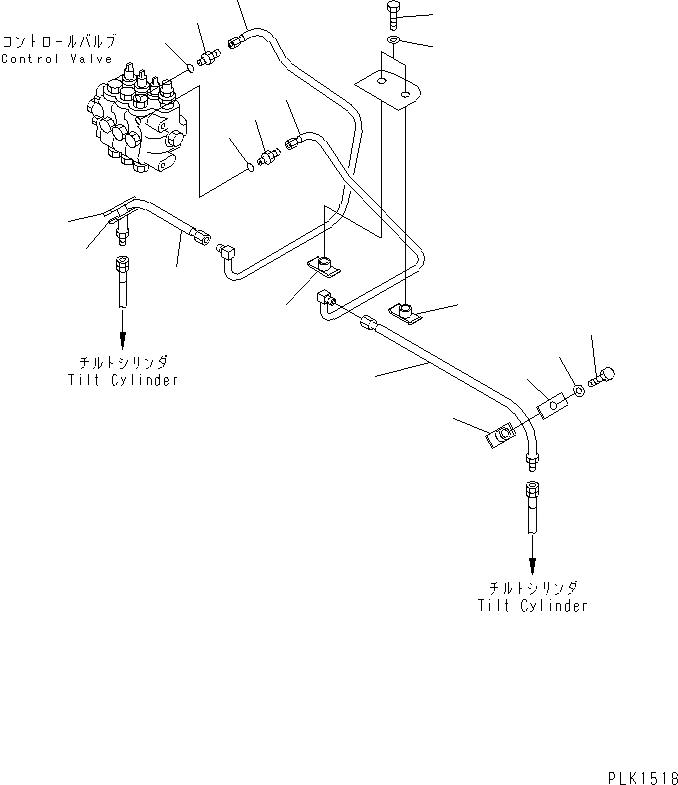 コントロールバルブ
Control Valve

チルトシリンダ
Tilt Cylinder

チルトシリンダ
Tilt Cylinder

PLK1518