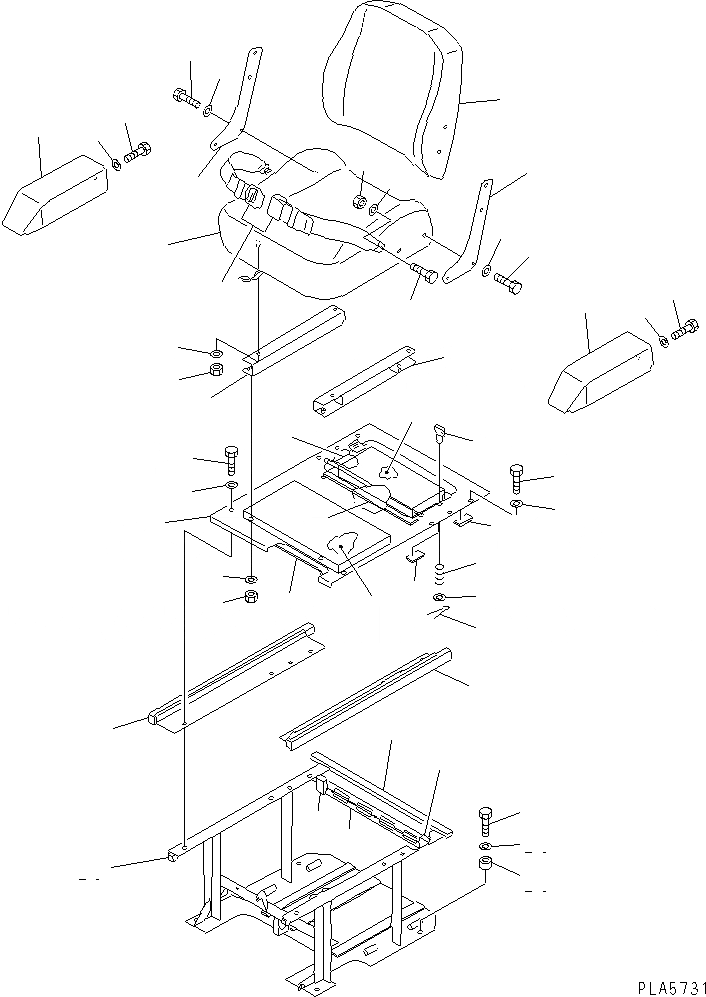 PLA5731