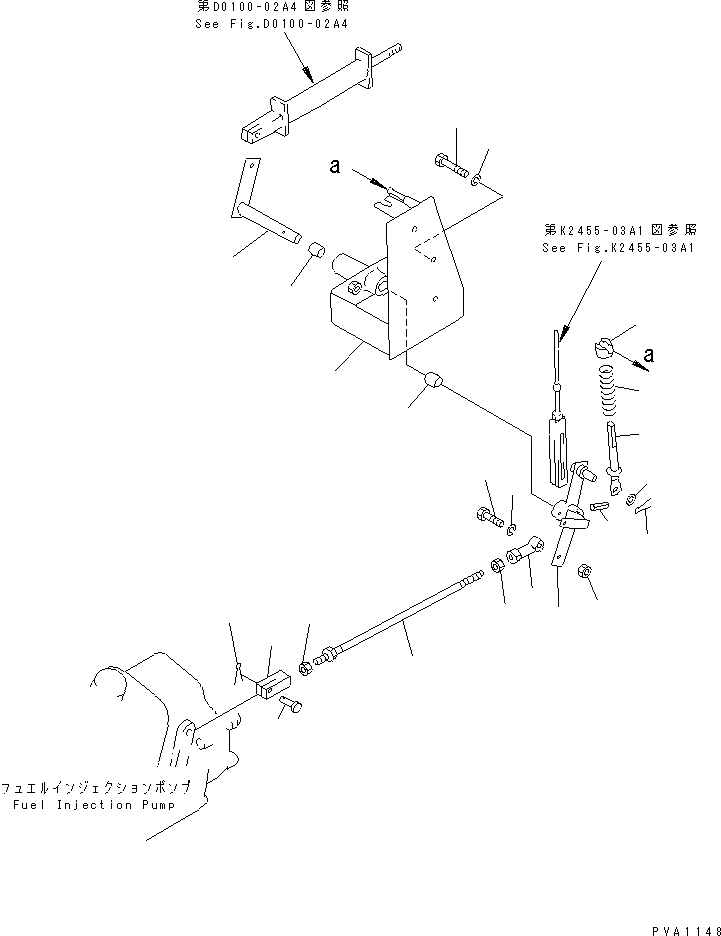 第D0100-02A4 図参照
See Fig.D0100-02A4

a

第K2455-03A1 図参照
See Fig.K2455-03A1

a

フュエルインジェクションポンプ
Fuel Injection Pump

PVA1148