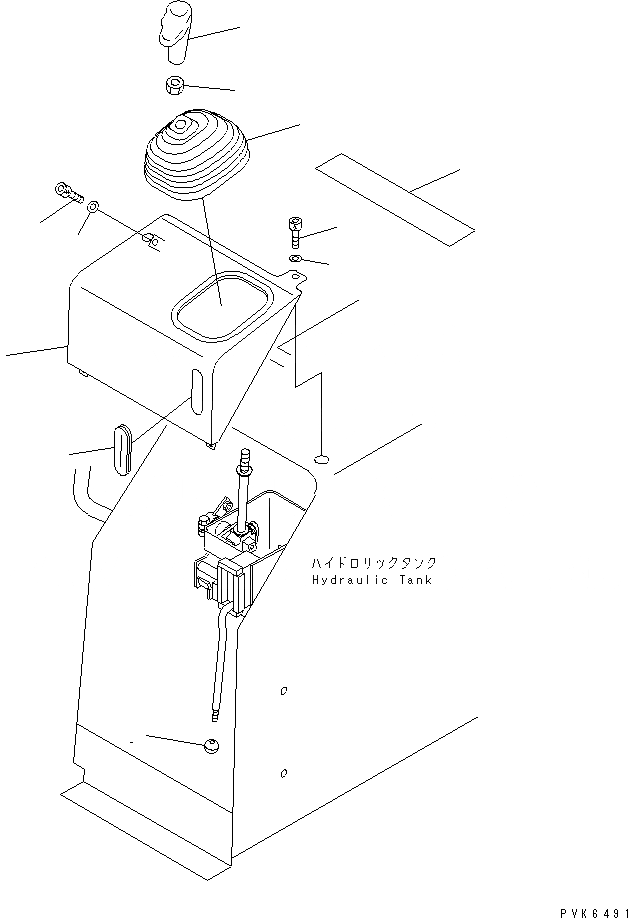 ハイドロリックタンク
Hydraulic Tank

PVK6491