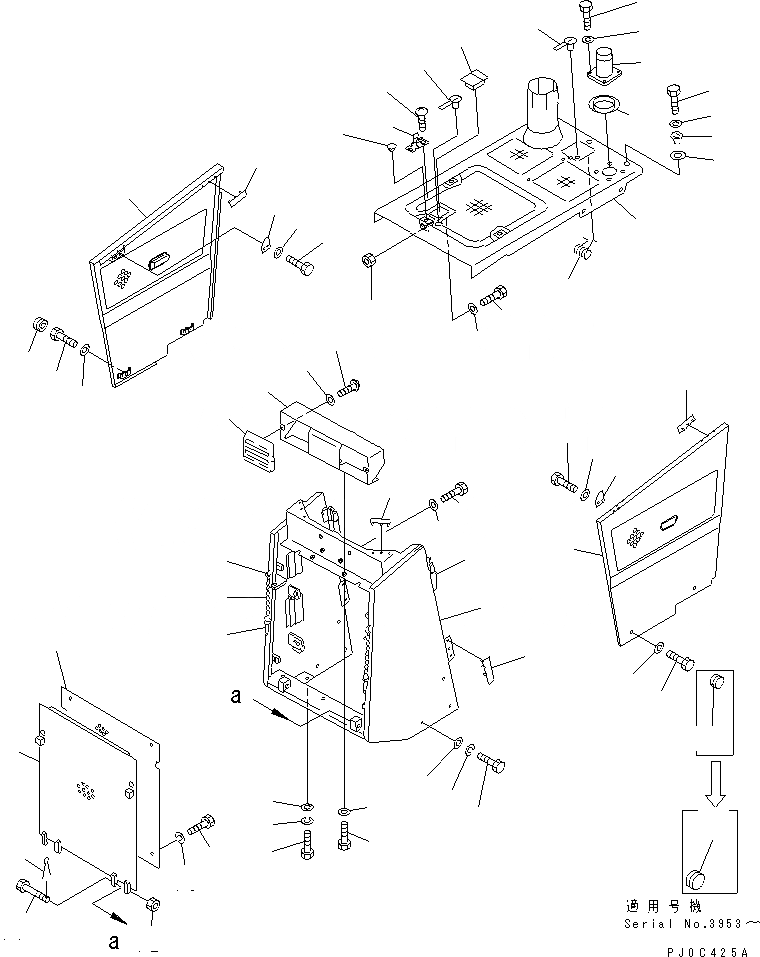 a

a

適用号機
Serial No.3953～

PJ0C425A