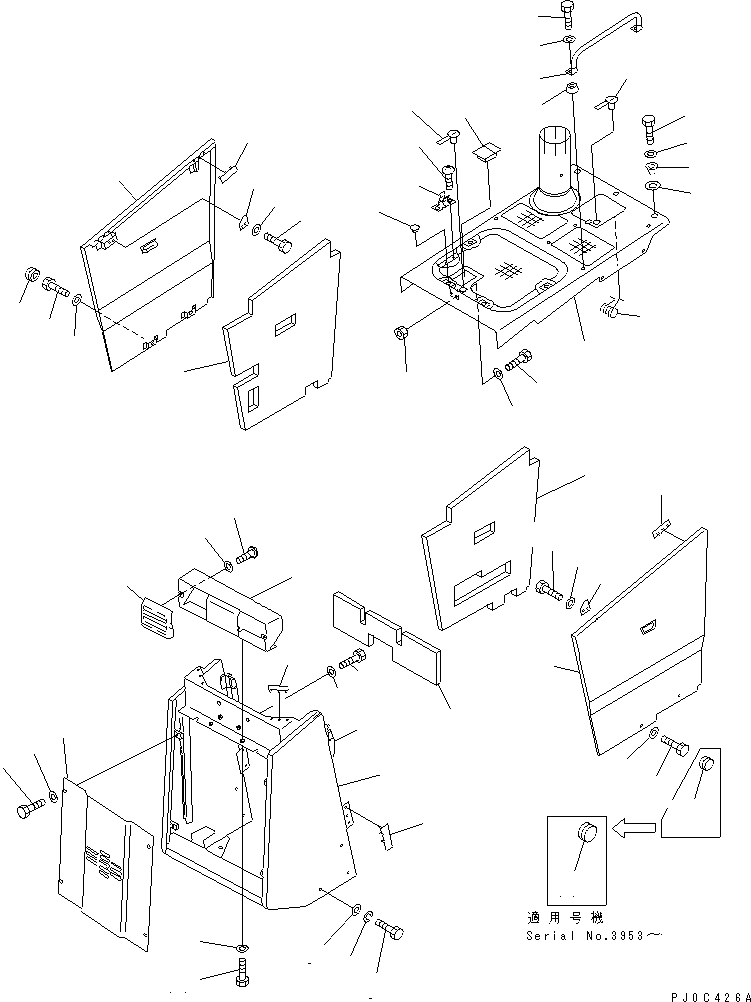 適用号機
Serial No.3953～

PJ0C426A