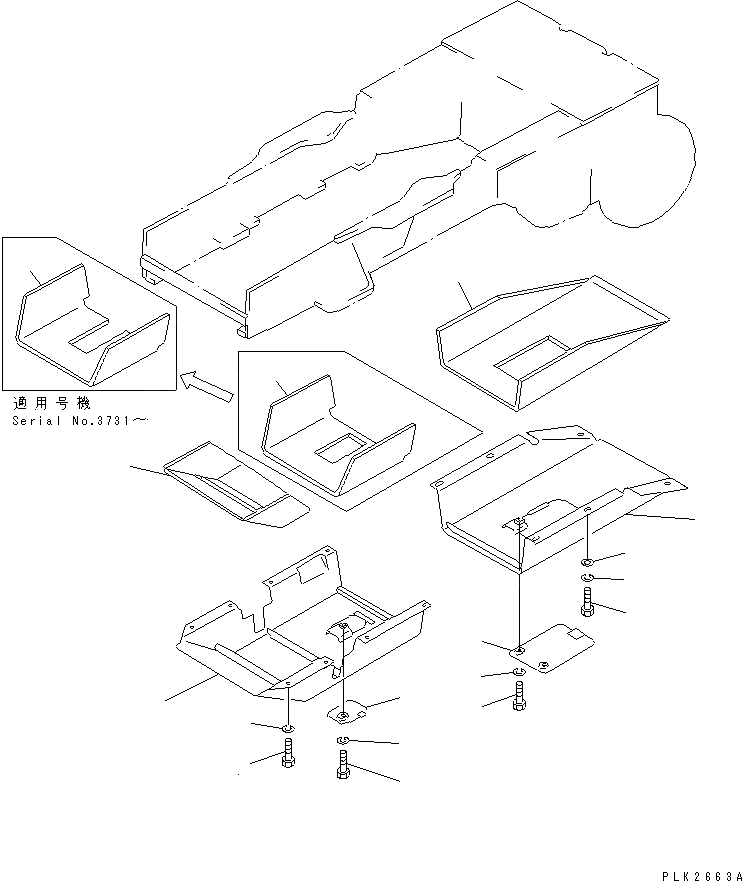 適用号機
Serial No.3731～

PLK2663A