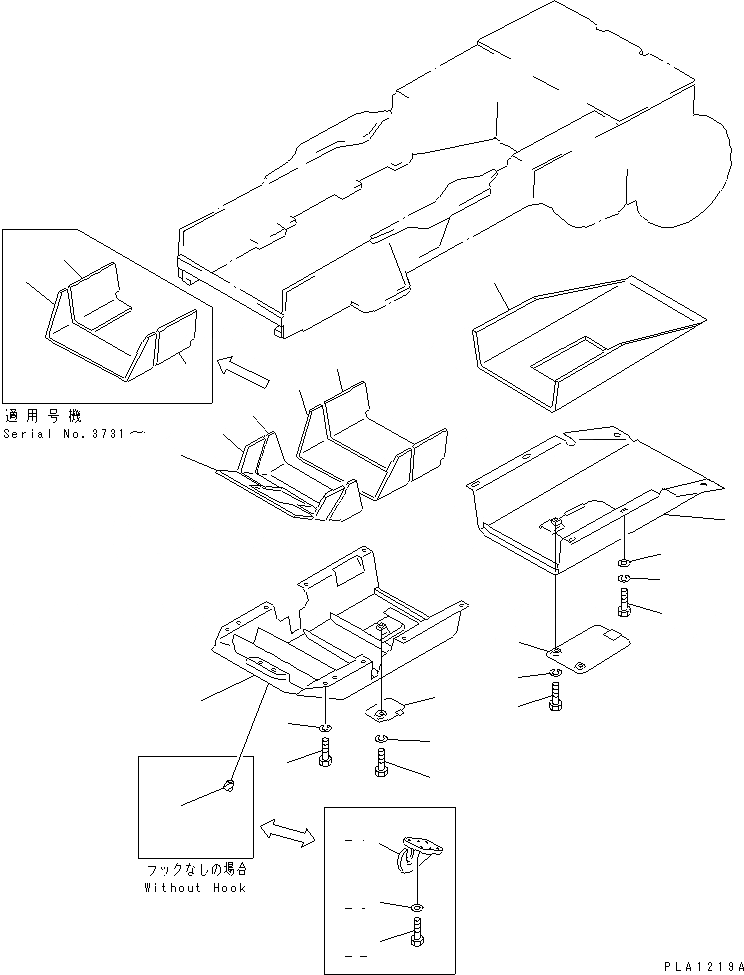 適用号機
Serial No.3731～

フックなしの場合
Without Hook

PLA1219A