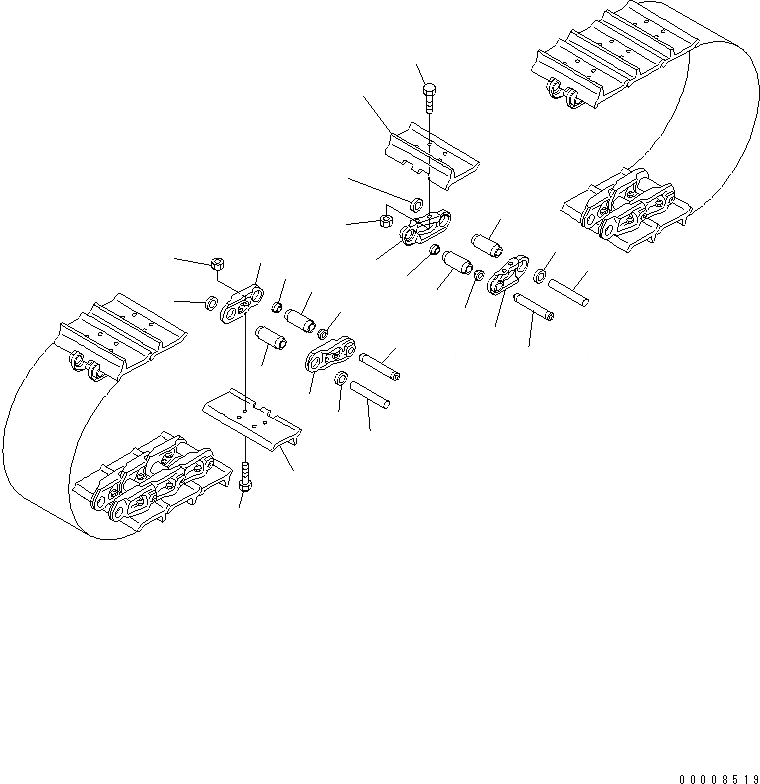 00008519